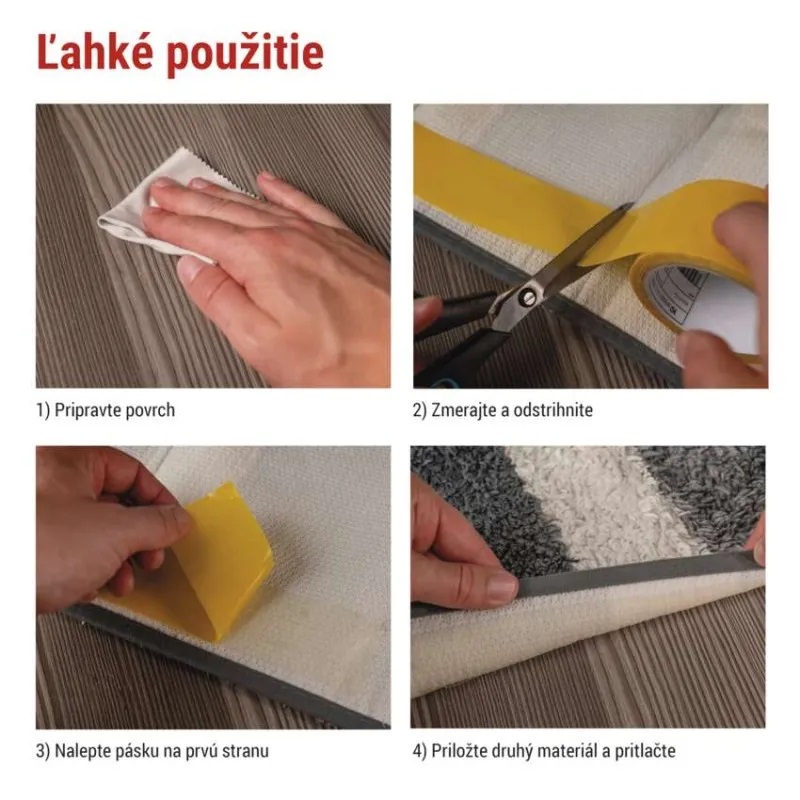 Ľahké použitie

1) Pripravte povrch

2) Zmerajte a odstrihnite

3) Nalepte pásku na prvú stranu

4) Priložte druhý materiál a pritlačte